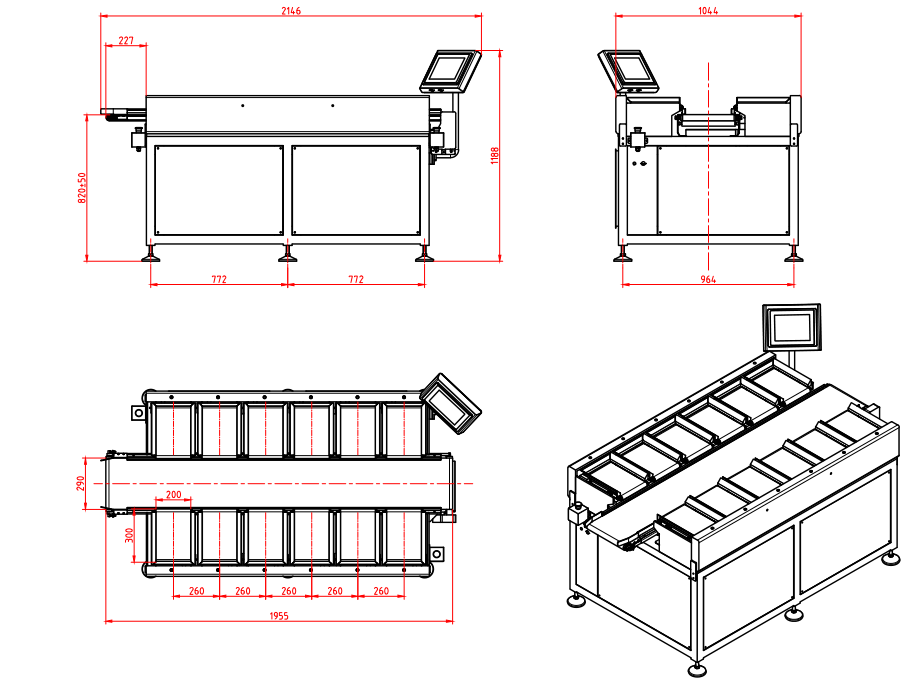 2146
227
820±50
1188
772
772
1044
964
290
200
300
260
260
260
260
260
1955