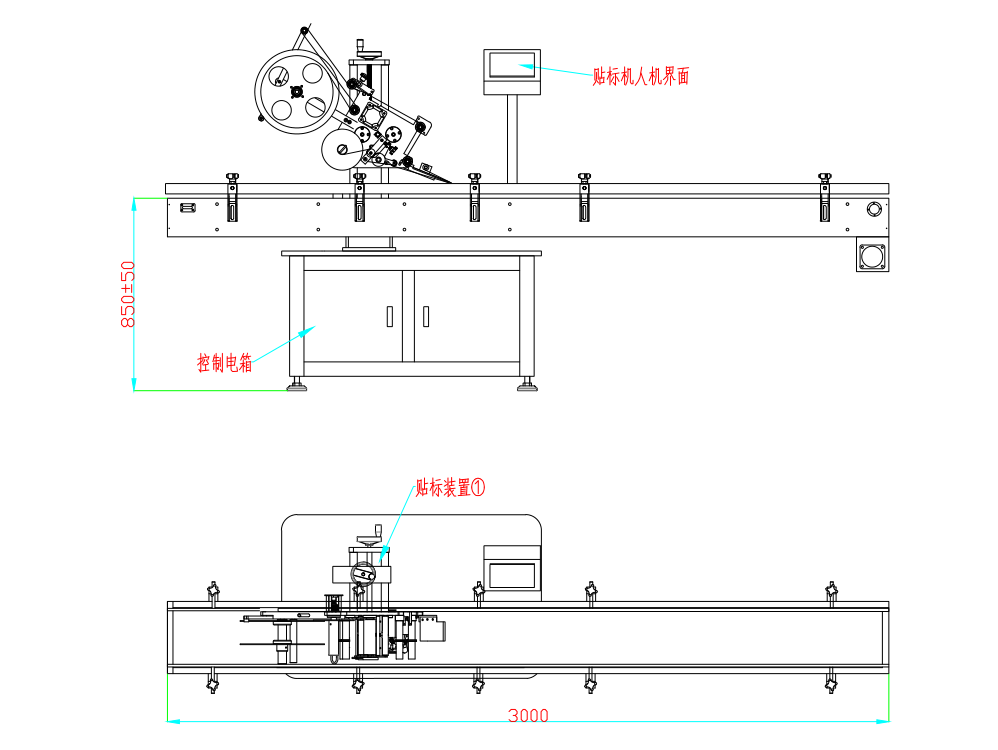 贴标机人机界面

850±50

控制电箱

贴标装置①

3000