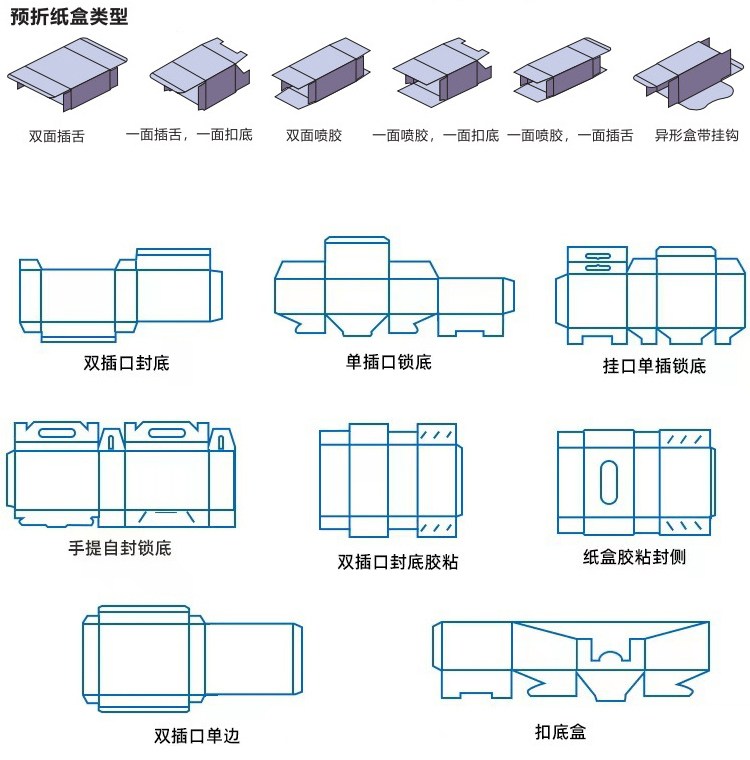 预折纸盒类型

双面插舌

一面插舌，一面扣底

双面喷胶

一面喷胶，一面扣底

一面喷胶，一面插舌

异形盒带挂钩

双插口封底

单插口锁底

挂口单插锁底

手提自封锁底

双插口封底胶粘

纸盒胶粘封侧

双插口单边

扣底盒